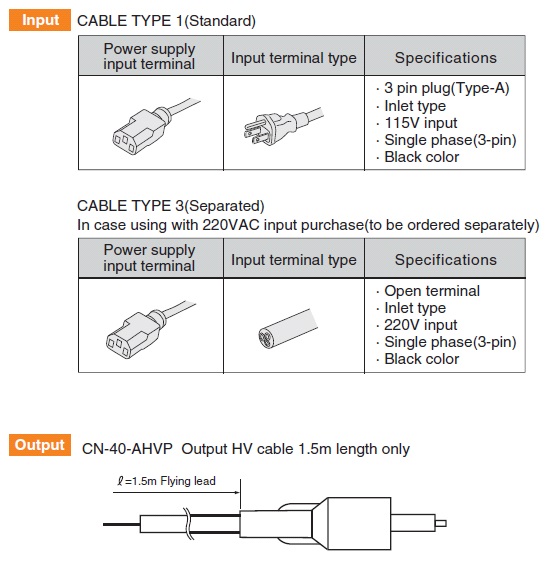 Input CABLE TYPE 1(Standard)

| Power supply input terminal | Input terminal type | Specifications |
|---|---|---|
| | | · 3 pin plug(Type-A) · Inlet type · 115V input · Single phase(3-pin) · Black color |

CABLE TYPE 3(Separated)
In case using with 220VAC input purchase(to be ordered separately)

| Power supply input terminal | Input terminal type | Specifications |
|---|---|---|
| | | · Open terminal · Inlet type · 220V input · Single phase(3-pin) · Black color |

Output CN-40-AHVP Output HV cable 1.5m length only

$\ell$=1.5m Flying lead